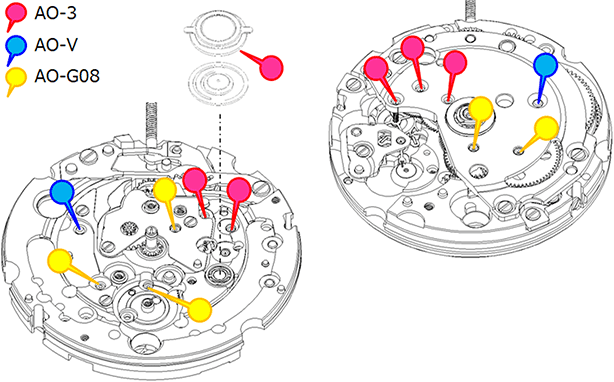 AO-3
AO-V
AO-G08