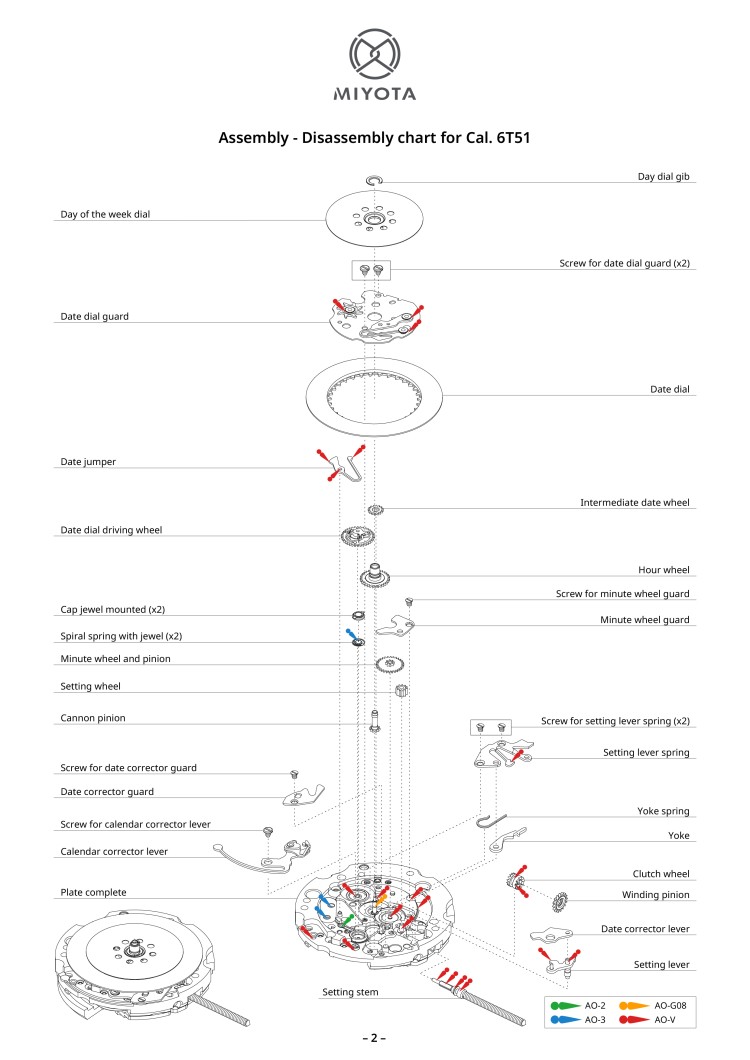 MIYOTA

Assembly - Disassembly chart for Cal. 6T51

Day dial gib

Day of the week dial

Screw for date dial guard (x2)

Date dial guard

Date dial

Date jumper

Intermediate date wheel

Date dial driving wheel

Hour wheel

Screw for minute wheel guard

Cap jewel mounted (x2)

Minute wheel guard

Spiral spring with jewel (x2)

Minute wheel and pinion

Setting wheel

Cannon pinion

Screw for setting lever spring (x2)

Setting lever spring

Screw for date corrector guard

Date corrector guard

Yoke spring

Screw for calendar corrector lever

Yoke

Calendar corrector lever

Clutch wheel

Plate complete

Winding pinion

Date corrector lever

Setting lever

Setting stem

AO-2
AO-G08
AO-3
AO-V

– 2 –